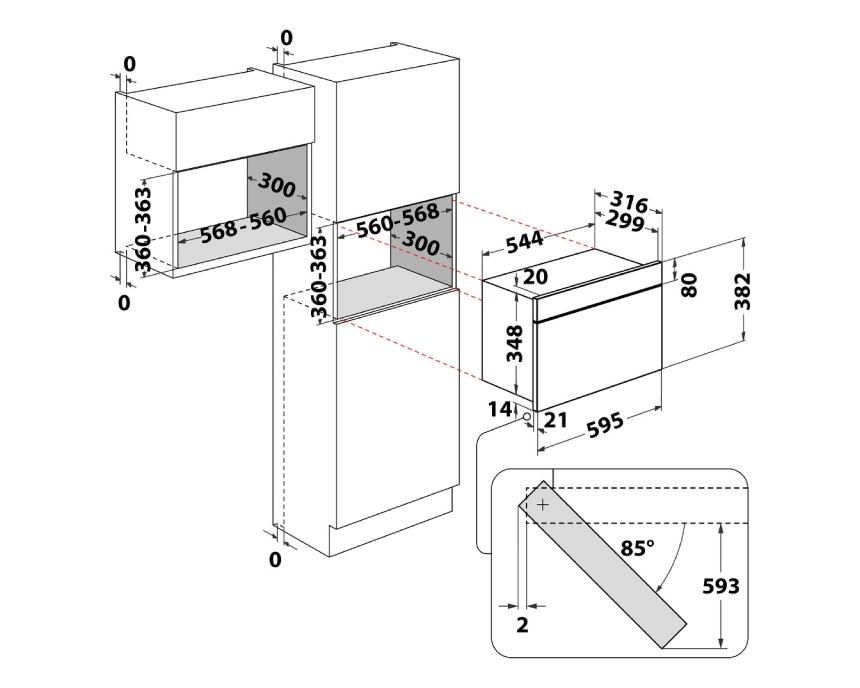 0
0
300
360-363
568-560
0
560-568
300
360-363
0
316
299
544
20
80
382
348
14
21
595
85°
593
2