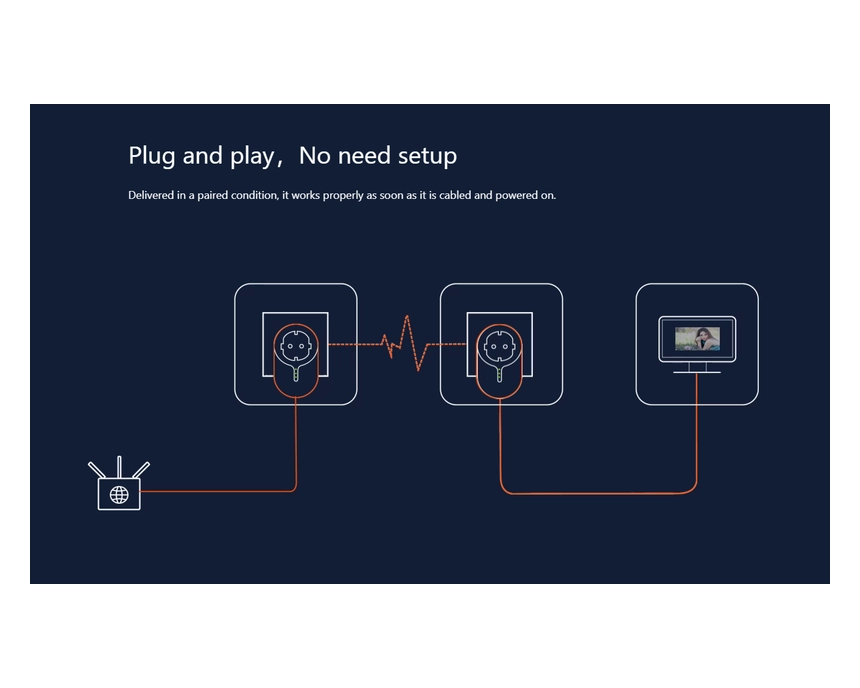 Plug and play，No need setup

Delivered in a paired condition, it works properly as soon as it is cabled and powered on.