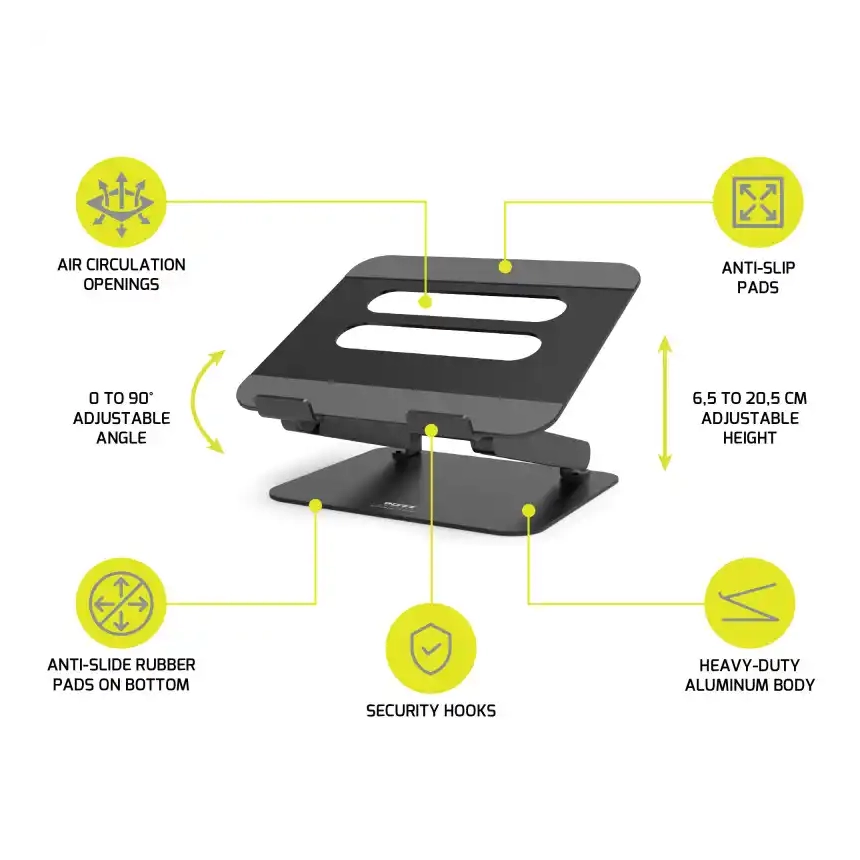 AIR CIRCULATION OPENINGS

ANTI-SLIP PADS

0 TO 90° ADJUSTABLE ANGLE

6,5 TO 20,5 CM ADJUSTABLE HEIGHT

PORT

ANTI-SLIDE RUBBER PADS ON BOTTOM

SECURITY HOOKS

HEAVY-DUTY ALUMINUM BODY