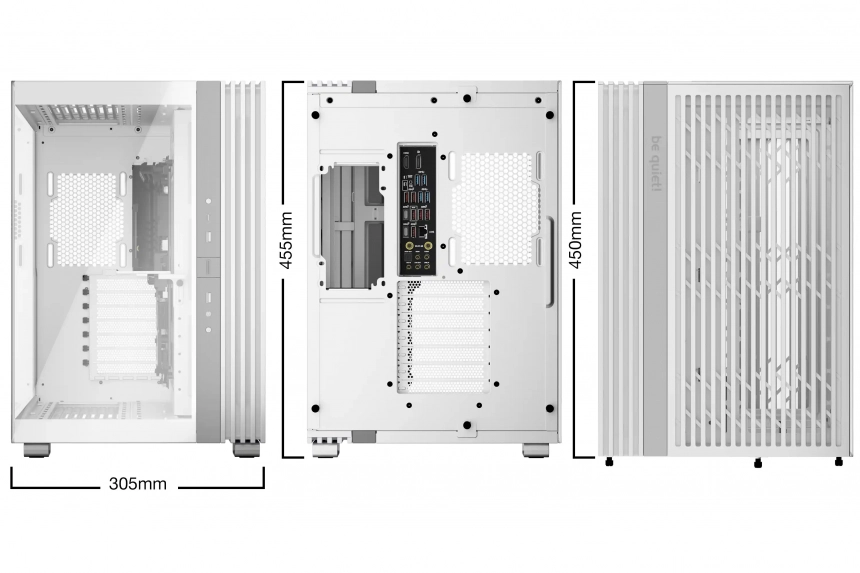 455mm

450mm

be quiet!

305mm