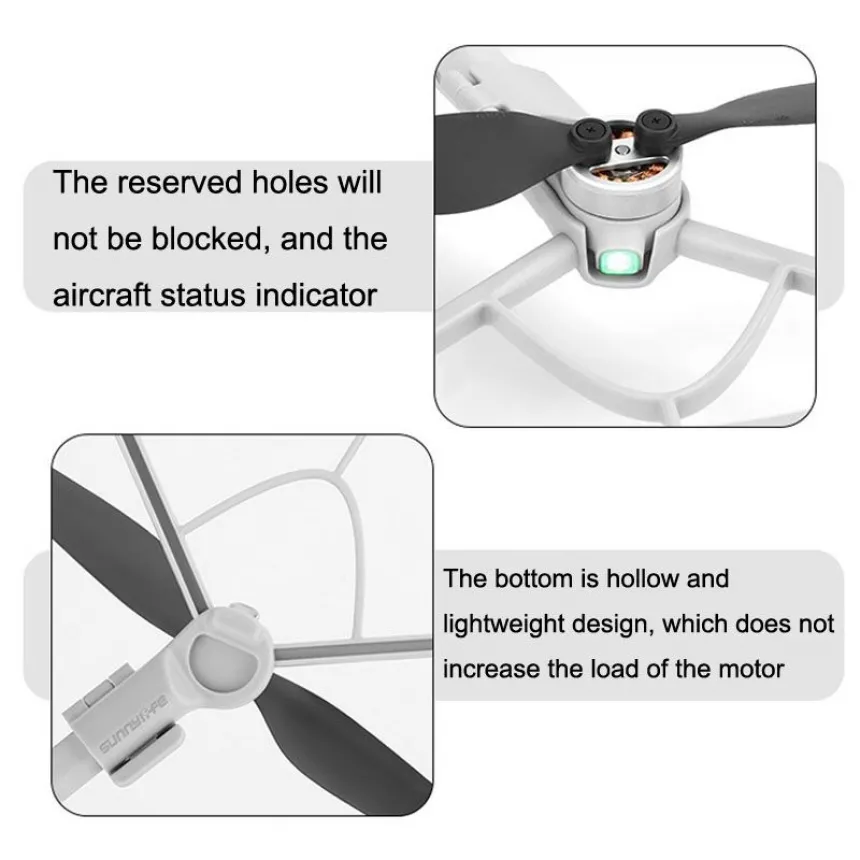 The reserved holes will not be blocked, and the aircraft status indicator

The bottom is hollow and lightweight design, which does not increase the load of the motor

SUNNYLIFE